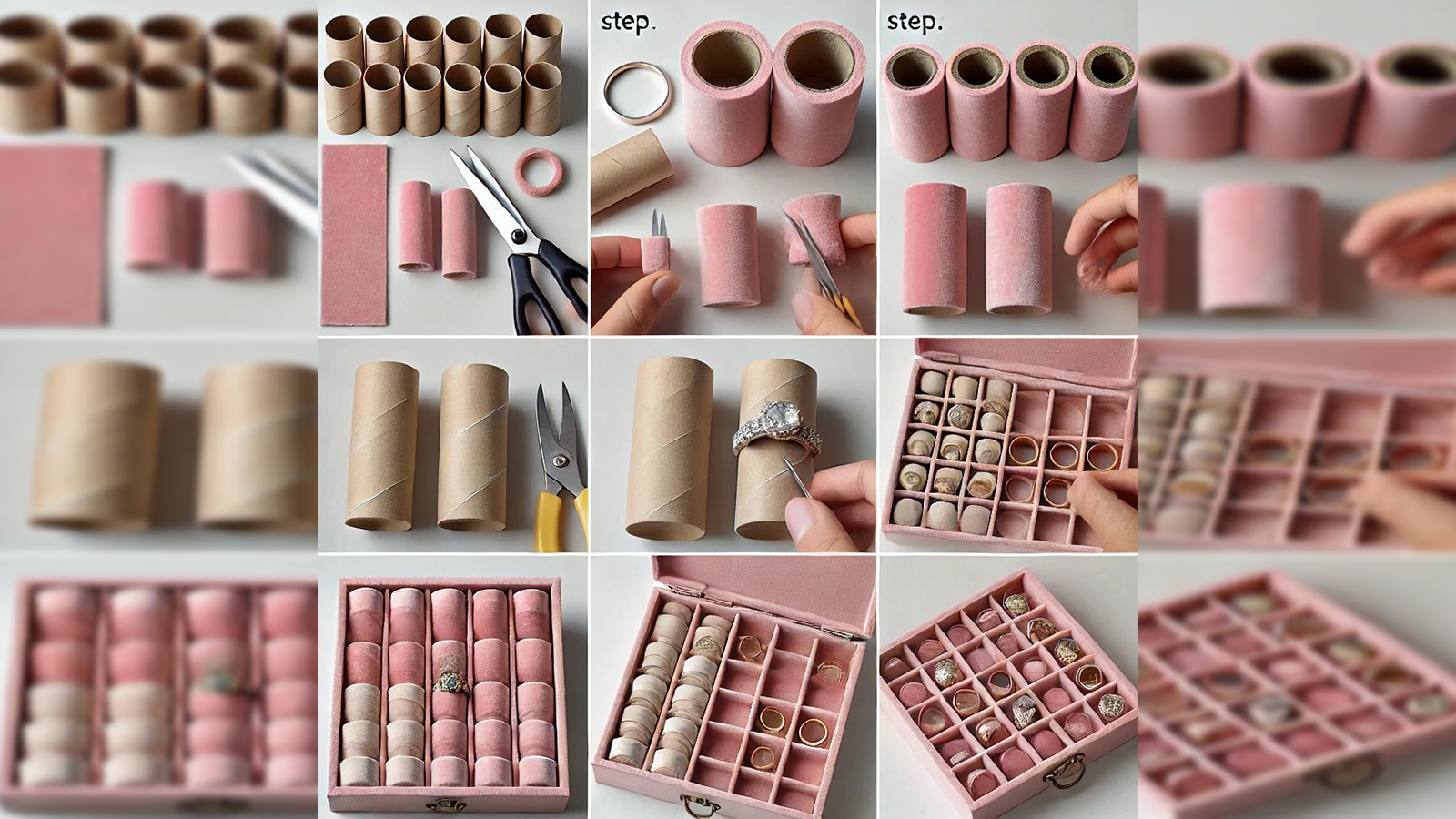 step.

step.