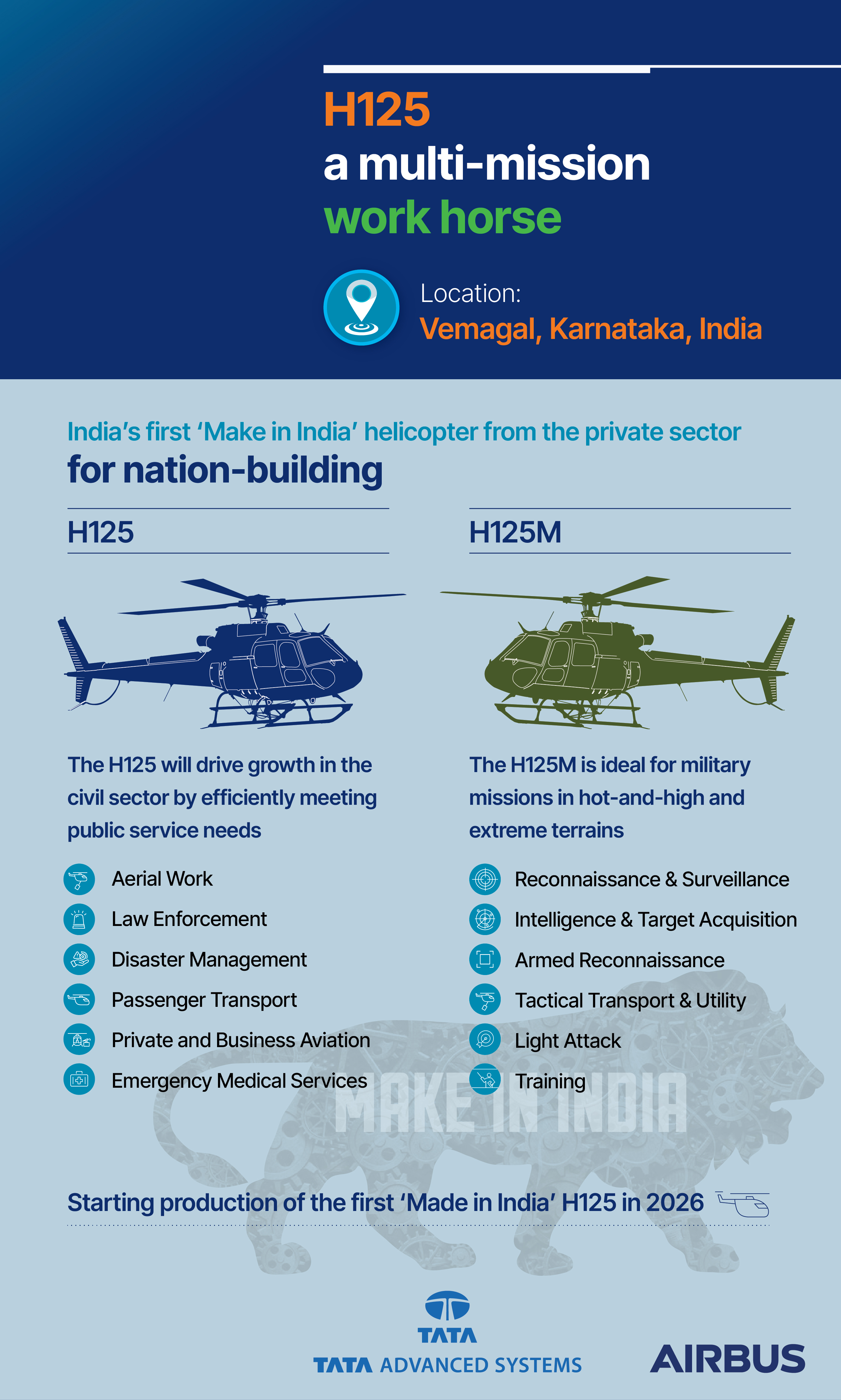 H125
a multi-mission
work horse

Location:
Vemagal, Karnataka, India

India's first 'Make in India' helicopter from the private sector
for nation-building

H125

The H125 will drive growth in the civil sector by efficiently meeting public service needs

Aerial Work
Law Enforcement
Disaster Management
Passenger Transport
Private and Business Aviation
Emergency Medical Services

H125M

The H125M is ideal for military missions in hot-and-high and extreme terrains

Reconnaissance & Surveillance
Intelligence & Target Acquisition
Armed Reconnaissance
Tactical Transport & Utility
Light Attack
Training

MAKE IN INDIA

Starting production of the first 'Made in India' H125 in 2026

TATA
TATA ADVANCED SYSTEMS
AIRBUS